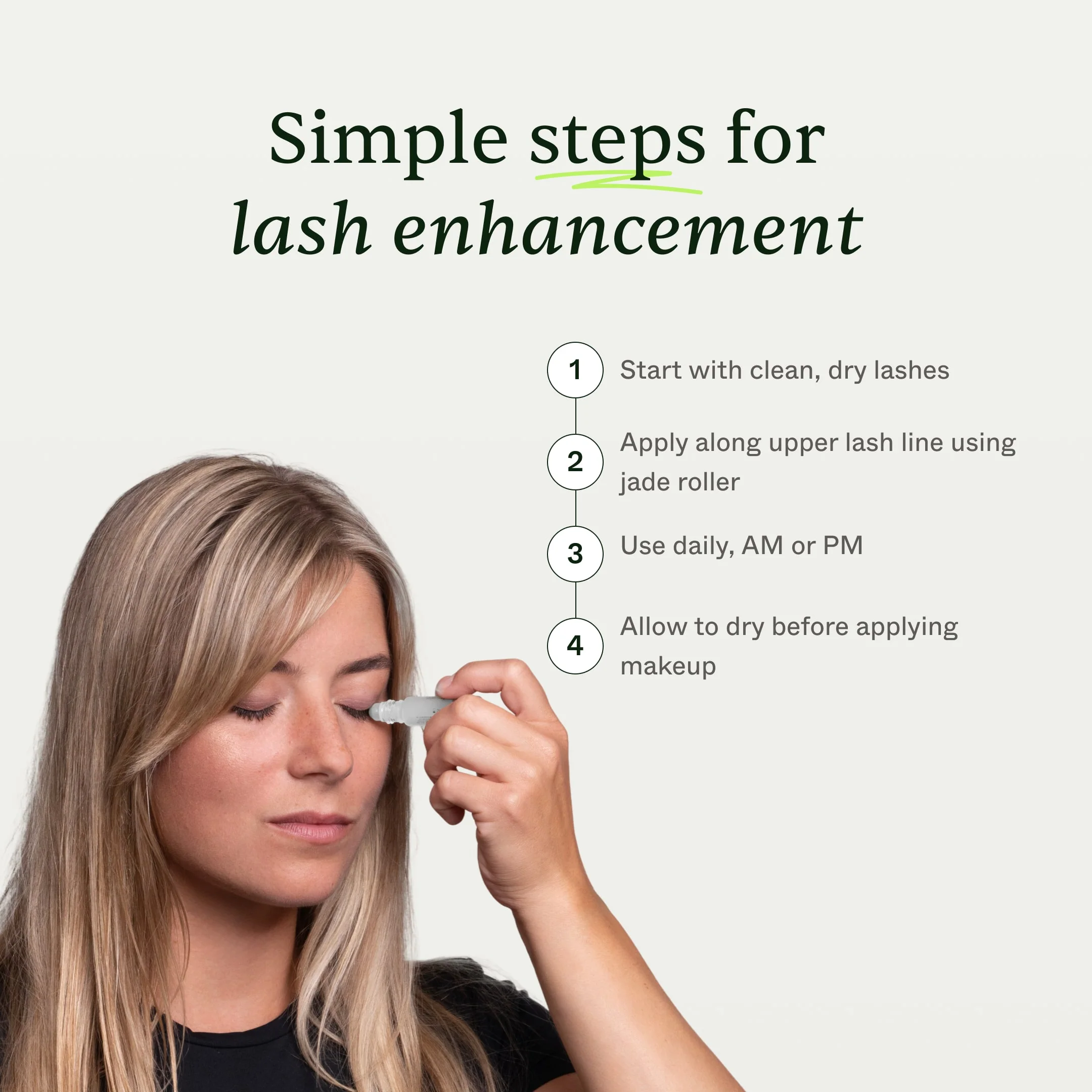 Simple steps for lash enhancement

1 Start with clean, dry lashes

2 Apply along upper lash line using jade roller

3 Use daily, AM or PM

4 Allow to dry before applying makeup