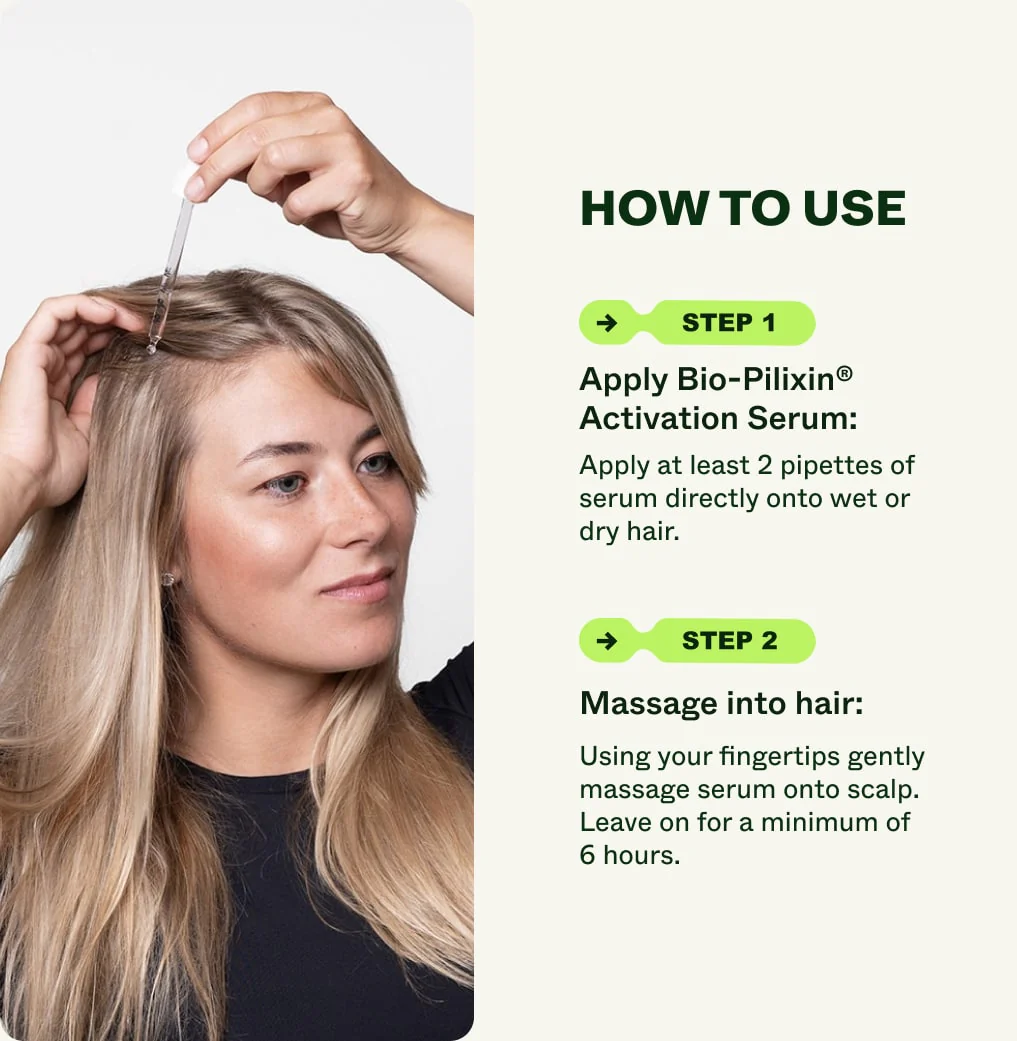 HOW TO USE

→ STEP 1

Apply Bio-Pilixin® Activation Serum:

Apply at least 2 pipettes of serum directly onto wet or dry hair.

→ STEP 2

Massage into hair:

Using your fingertips gently massage serum onto scalp. Leave on for a minimum of 6 hours.